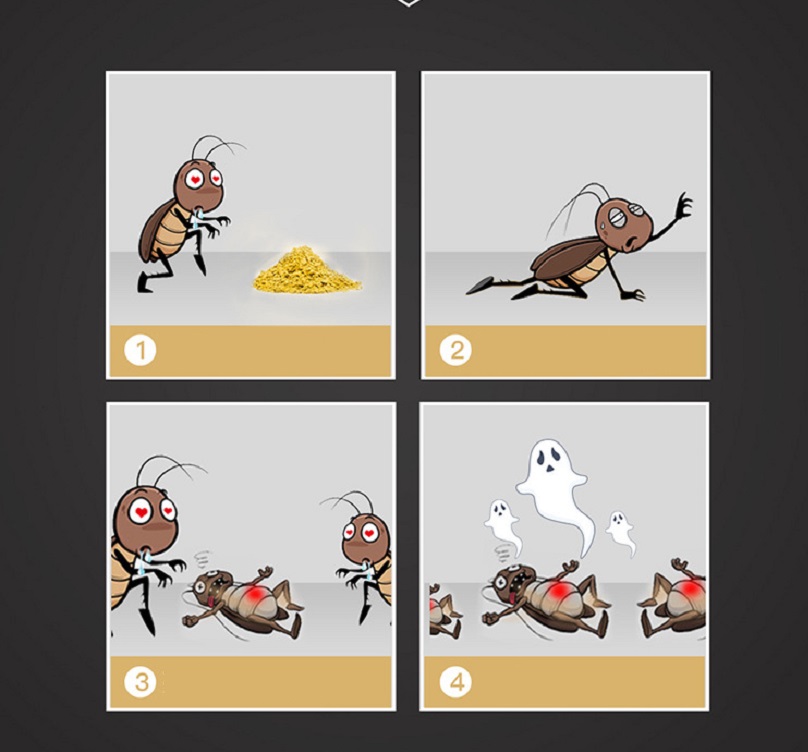 1

2

3

4